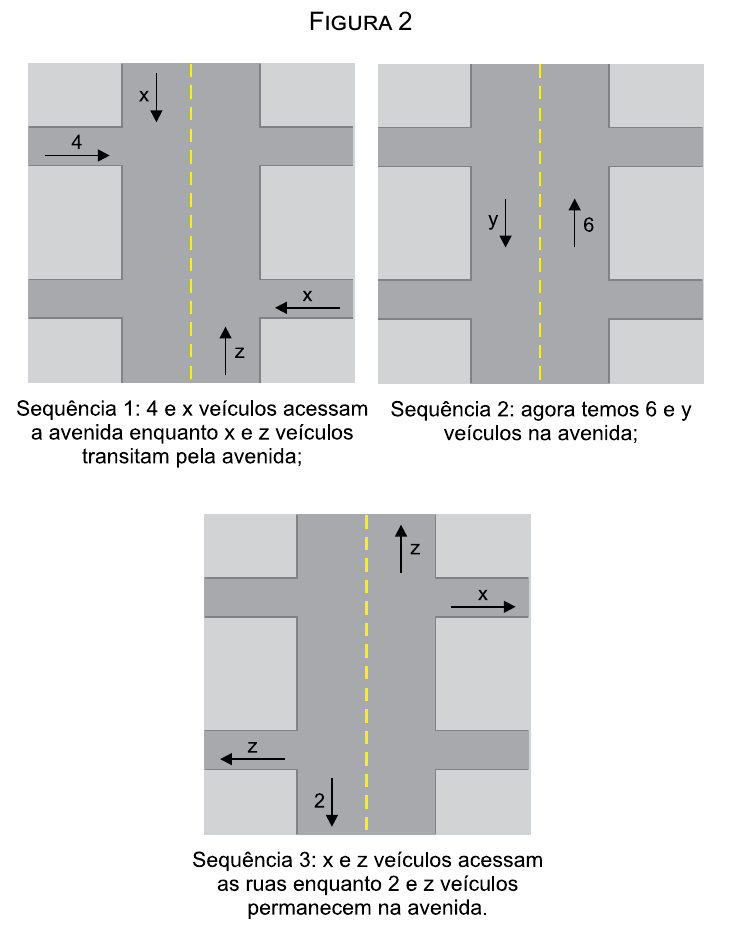 FIGURA 2

x

4

x

z

Sequência 1: 4 e x veículos acessam a avenida enquanto x e z veículos transitam pela avenida;

y

6

Sequência 2: agora temos 6 e y veículos na avenida;

z

x

z

2

Sequência 3: x e z veículos acessam as ruas enquanto 2 e z veículos permanecem na avenida.